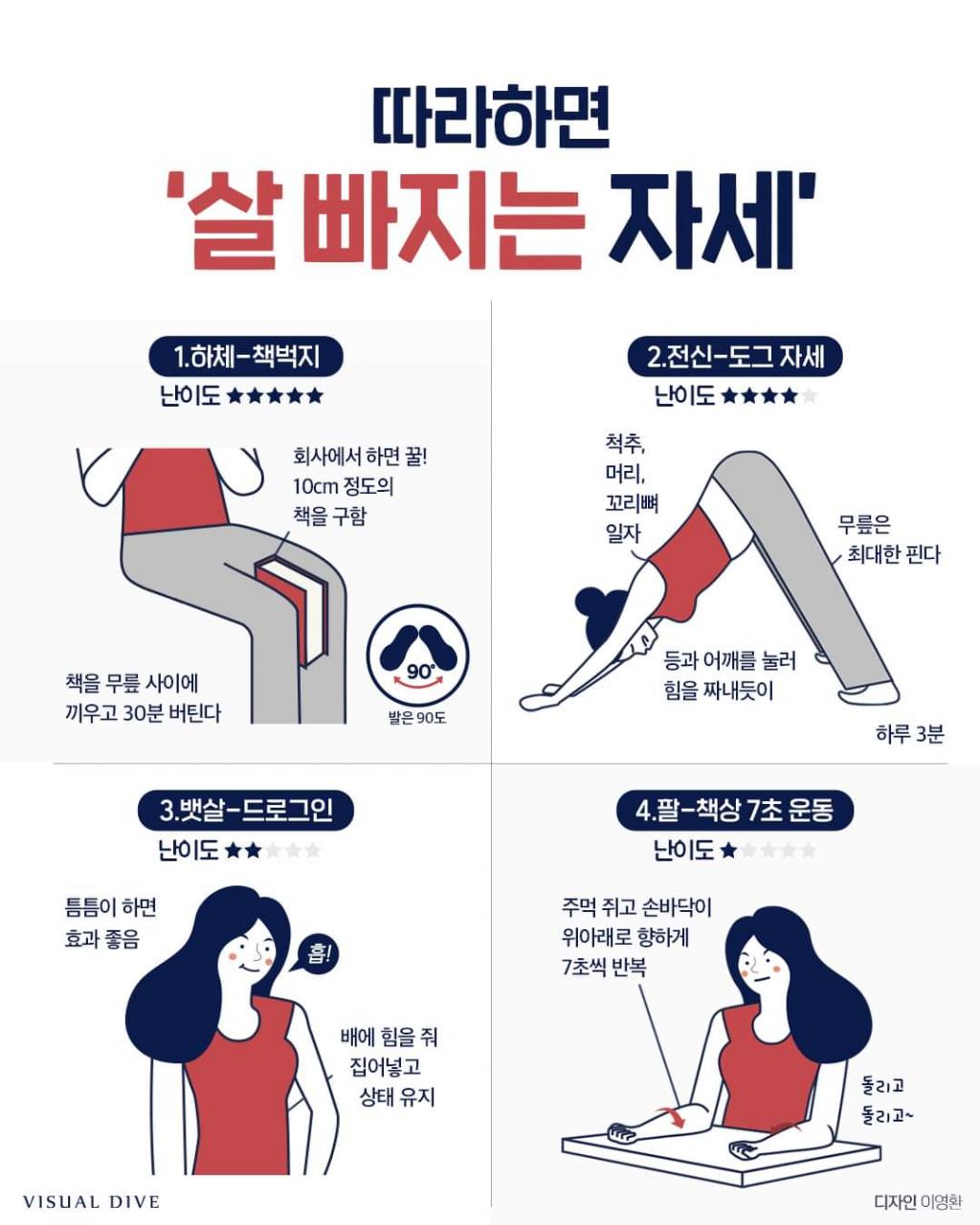 따라하면
'살 빠지는 자세'

1.하체-책벅지
난이도 ★★★★★

회사에서 하면 꿀! 10cm 정도의 책을 구함

책을 무릎 사이에 끼우고 30분 버틴다

90°
발은 90도

2.전신-도그 자세
난이도 ★★★★★

척추, 머리, 꼬리뼈 일자

무릎은 최대한 핀다

등과 어깨를 눌러 힘을 짜내듯이

하루 3분

3.뱃살-드로그인
난이도 ★★★★★

틈틈이 하면 효과 좋음

흡!

배에 힘을 줘 집어넣고 상태 유지

4.팔-책상 7초 운동
난이도 ★★★★★

주먹 쥐고 손바닥이 위아래로 향하게 7초씩 반복

돌리고 돌리고~

VISUAL DIVE

디자인 이영환